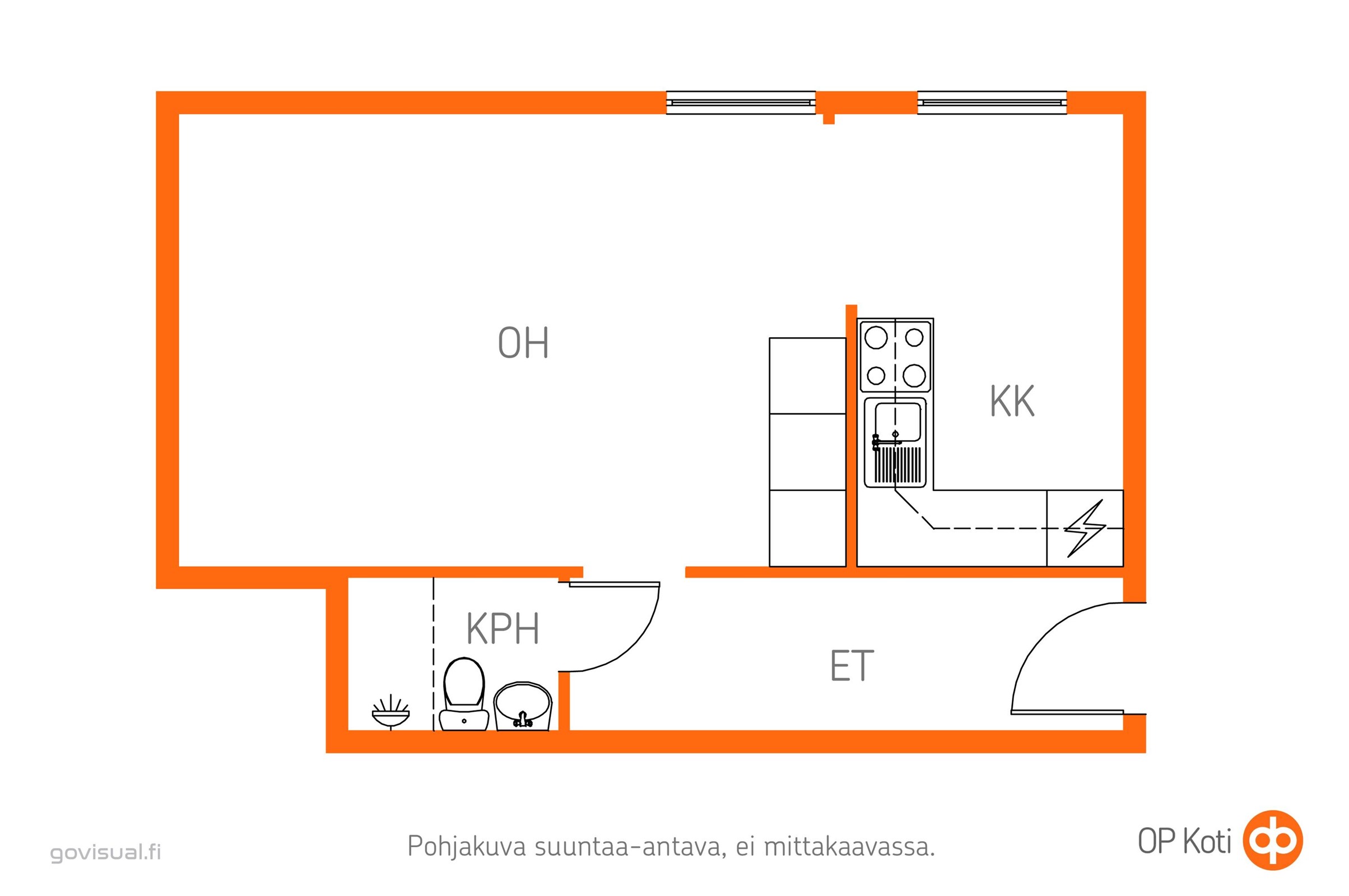 OH

KK

KPH

ET

govisual.fi

Pohjakuva suuntaa-antava, ei mittakaavassa.

OP Koti